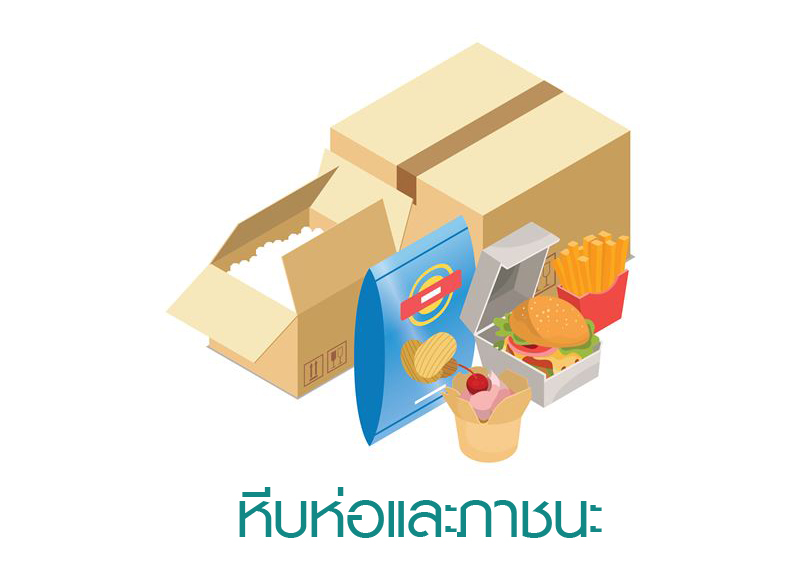 หีบห่อและภาชนะ