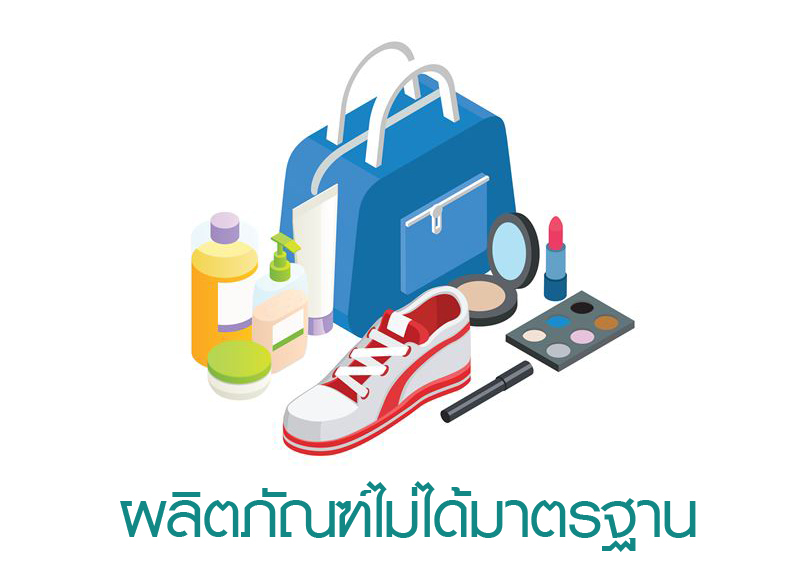 ผลิตภัณฑ์ไม่ได้มาตรฐาน